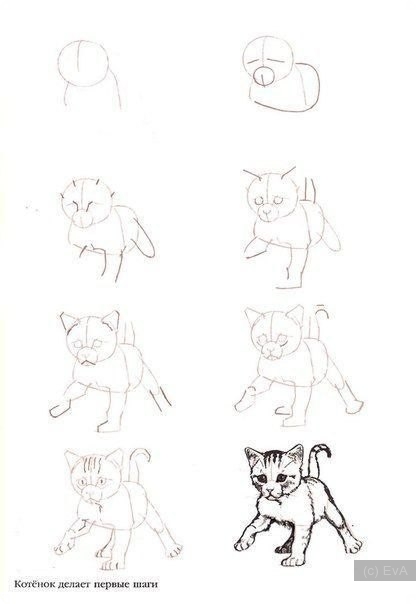 Котёнок делает первые шаги

(c) EvA