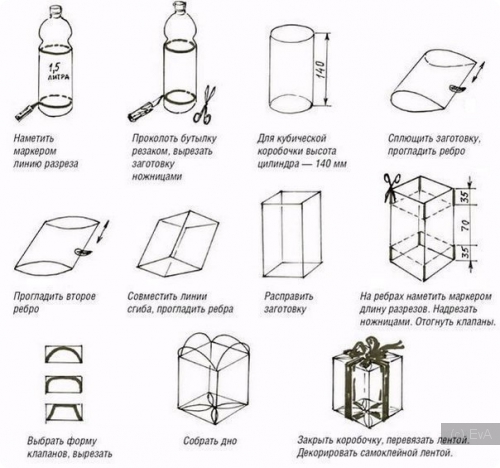 1,5 ЛИТРА

Наметить маркером линию разреза

Проколоть бутылку резаком, вырезать заготовку ножницами

140

Для кубической коробочки высота цилиндра — 140 мм

Сплющить заготовку, прогладить ребро

Прогладить второе ребро

Совместить линии сгиба, прогладить ребра

Расправить заготовку

35
70
35

На ребрах наметить маркером длину разрезов. Надрезать ножницами. Отогнуть клапаны.

Выбрать форму клапанов, вырезать

Собрать дно

Закрыть коробочку, перевязать лентой. Декорировать самоклейной лентой.

(c) EvA