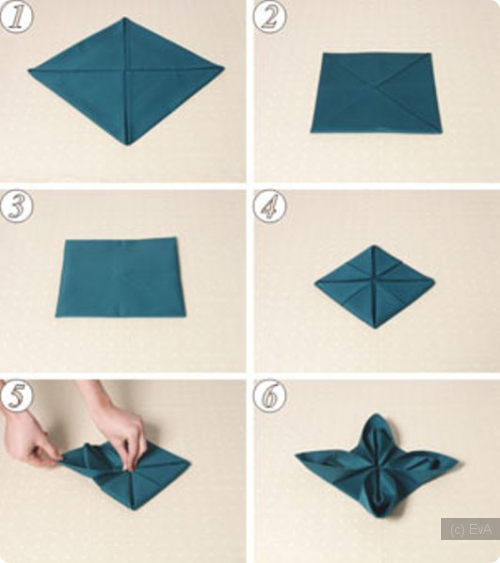 1
2
3
4
5
6
(c) EvA