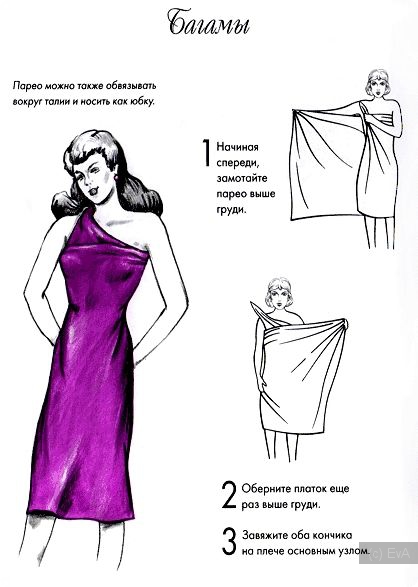 Багамы

Парео можно также обвязывать вокруг талии и носить как юбку.

1 Начиная спереди, замотайте парео выше груди.

2 Оберните платок еще раз выше груди.

3 Завяжите оба кончика на плече основным узлом.

(c) EvA